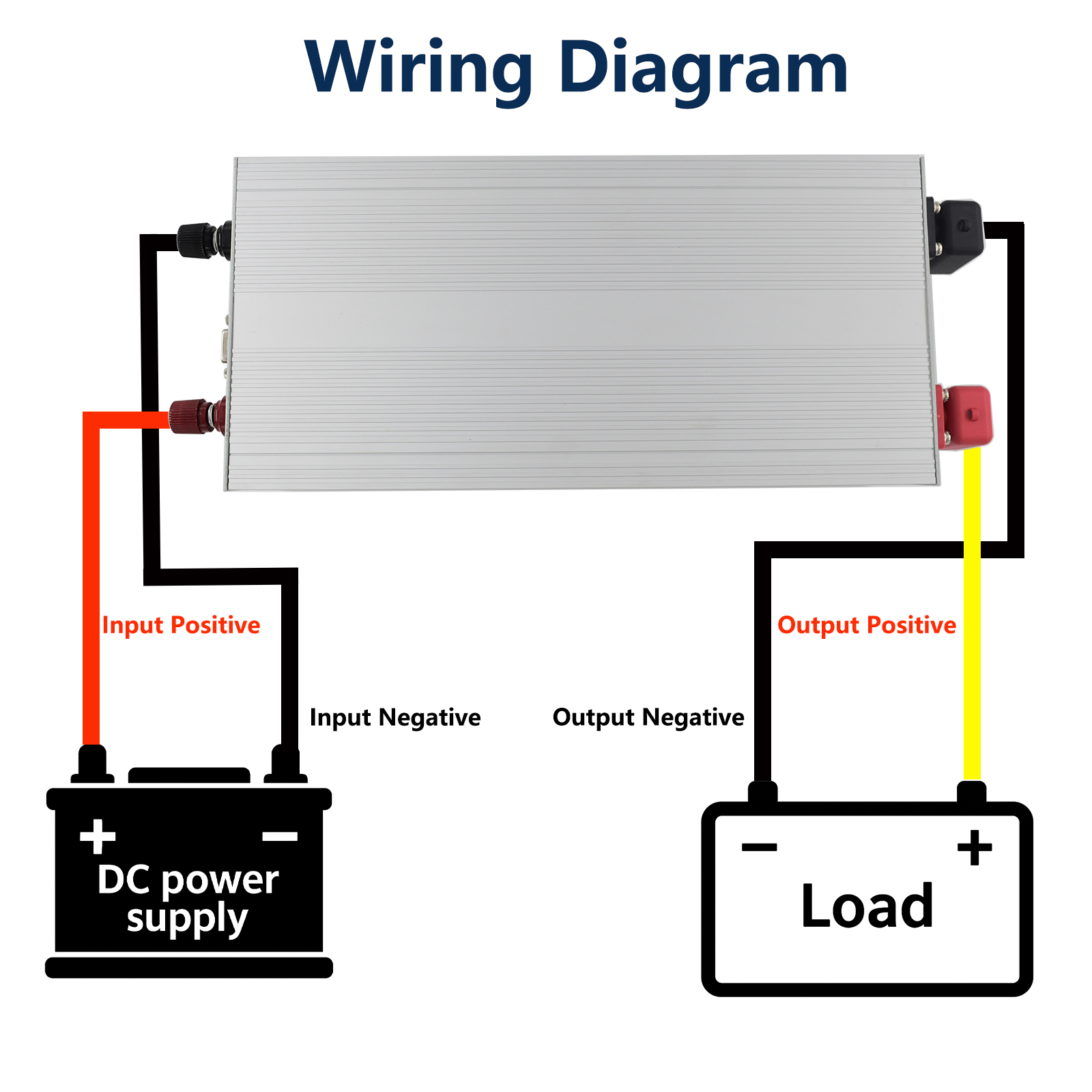 Wiring Diagram

Input Positive

Output Positive

Input Negative

Output Negative

+ −
DC power supply

− +
Load